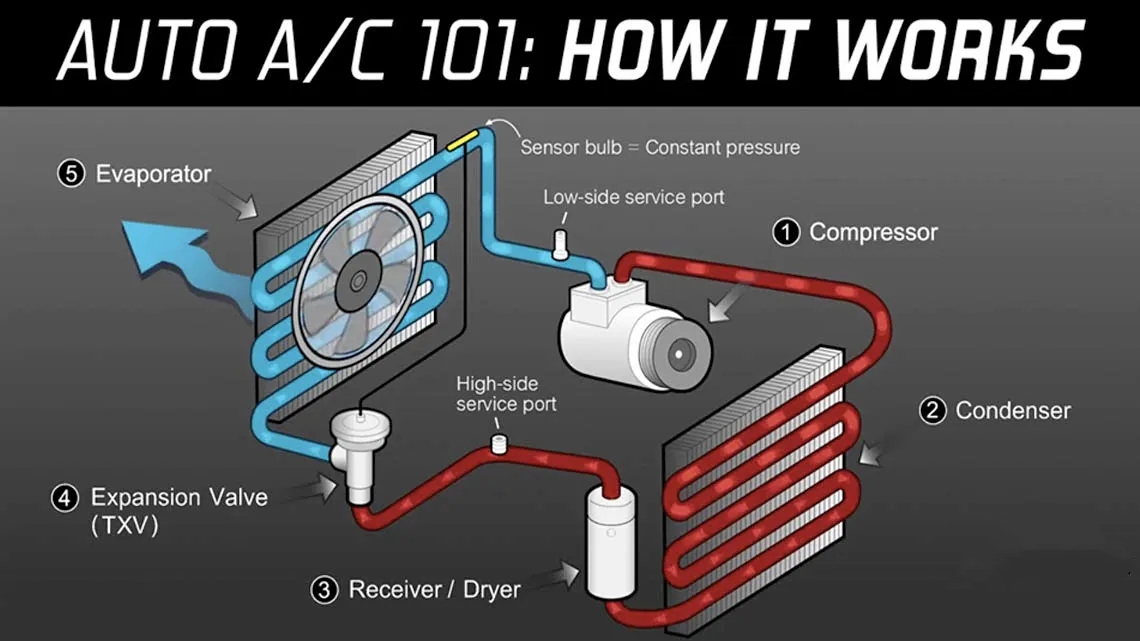 AUTO A/C 101: HOW IT WORKS

Sensor bulb = Constant pressure

5 Evaporator

Low-side service port

1 Compressor

High-side service port

2 Condenser

4 Expansion Valve (TXV)

3 Receiver / Dryer