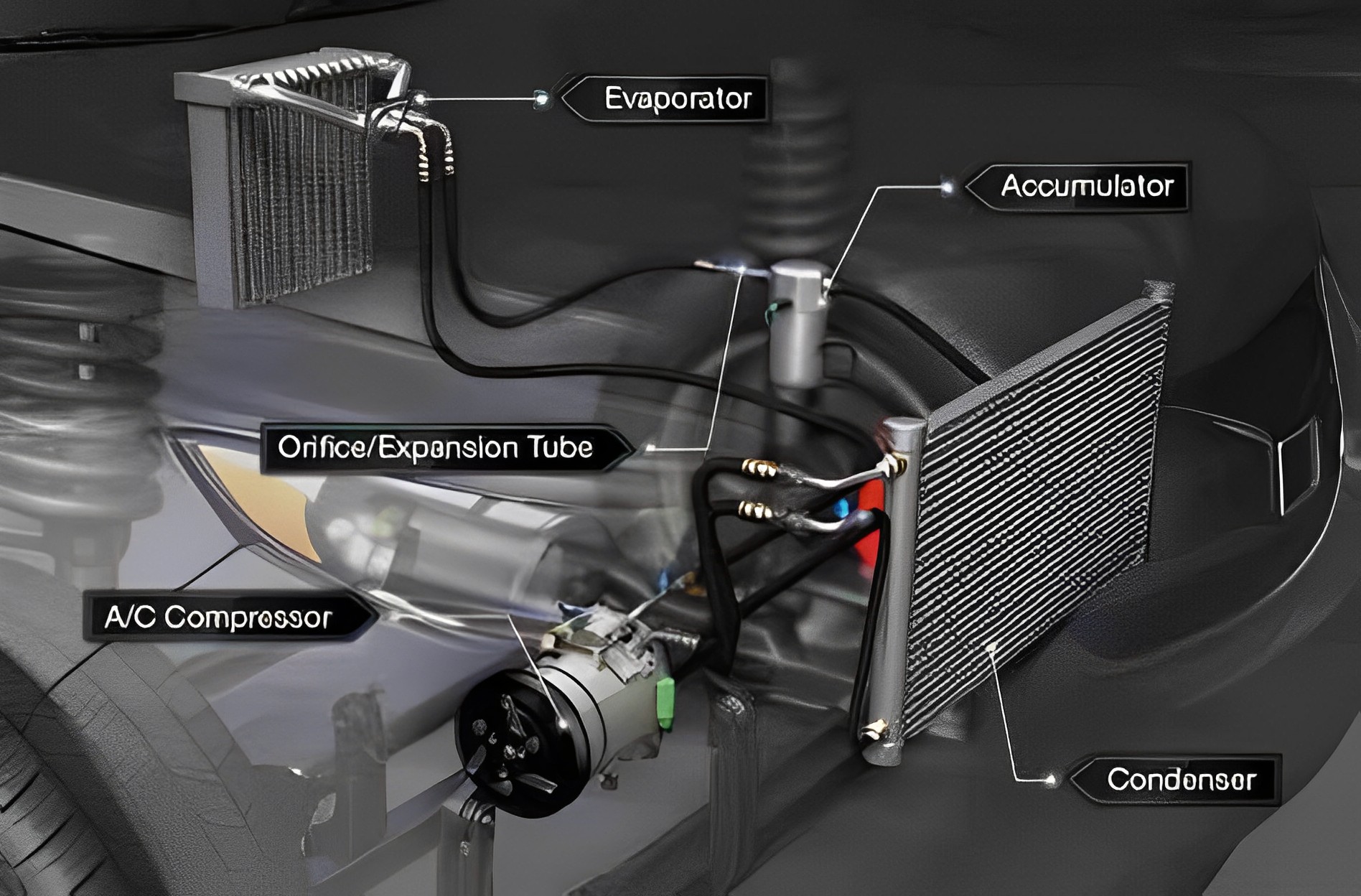 Evaporator

Accumulator

Orifice/Expansion Tube

A/C Compressor

Condenser